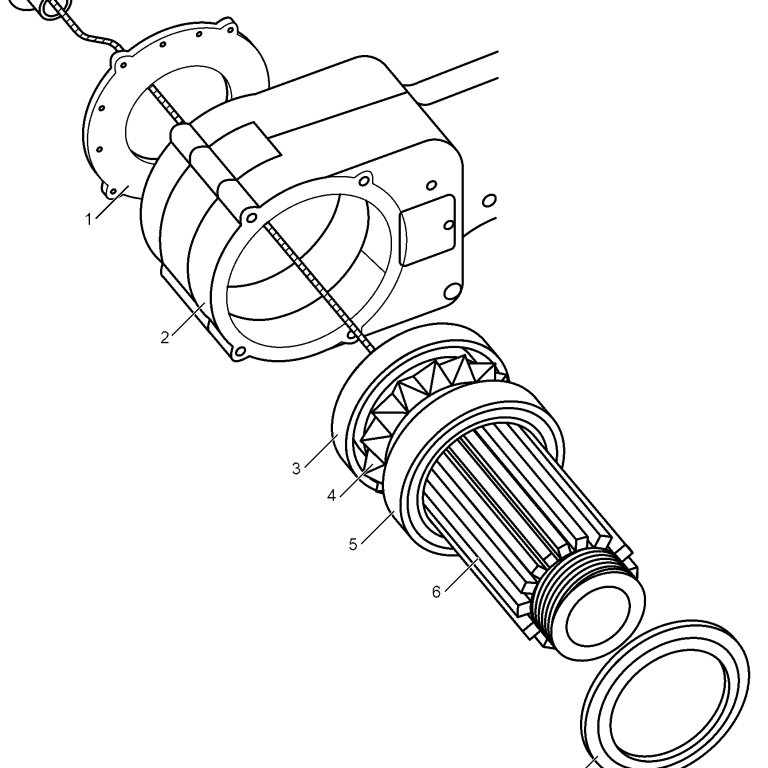 1
2
3
4
5
6